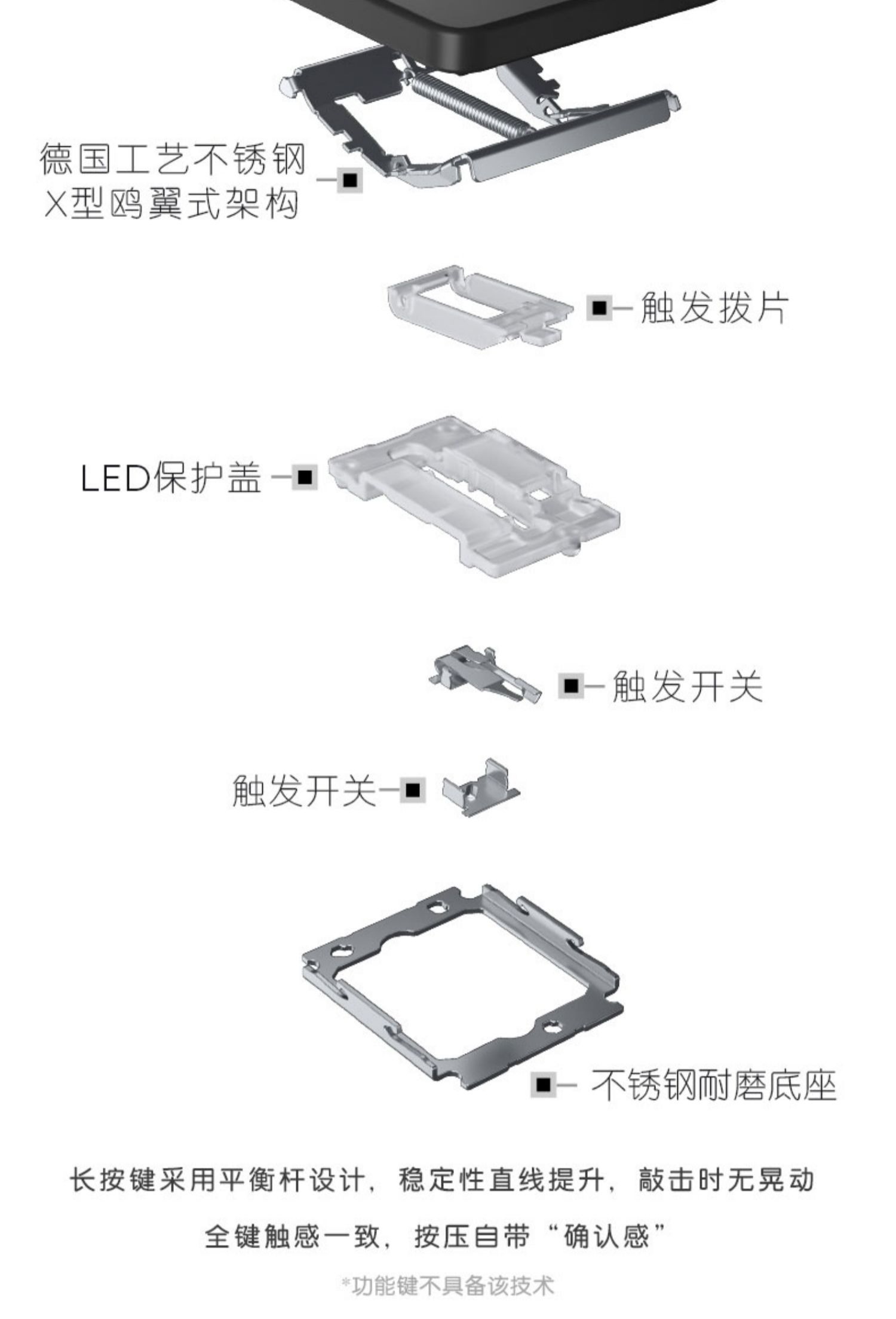 德国工艺不锈钢
X型鸥翼式架构

触发拨片

LED保护盖

触发开关

触发开关

不锈钢耐磨底座

长按键采用平衡杆设计，稳定性直线提升，敲击时无晃动

全键触感一致，按压自带“确认感”

*功能键不具备该技术